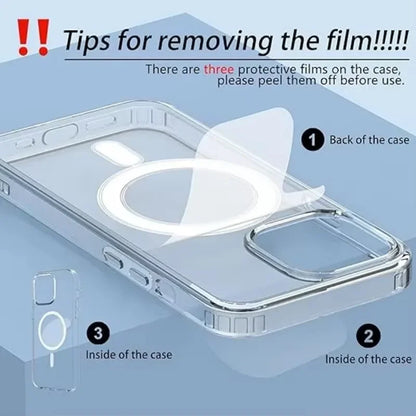 !! Tips for removing the film!!!!!

There are three protective films on the case, please peel them off before use.

1 Back of the case

3 Inside of the case

2 Inside of the case