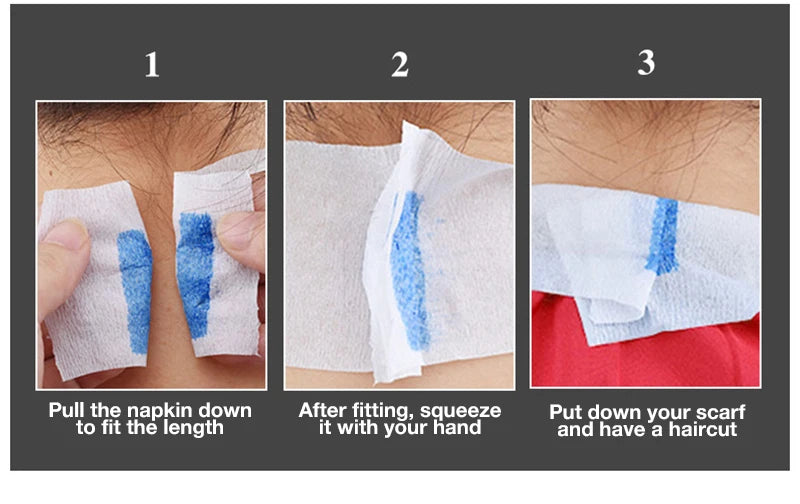 1

Pull the napkin down to fit the length

2

After fitting, squeeze it with your hand

3

Put down your scarf and have a haircut